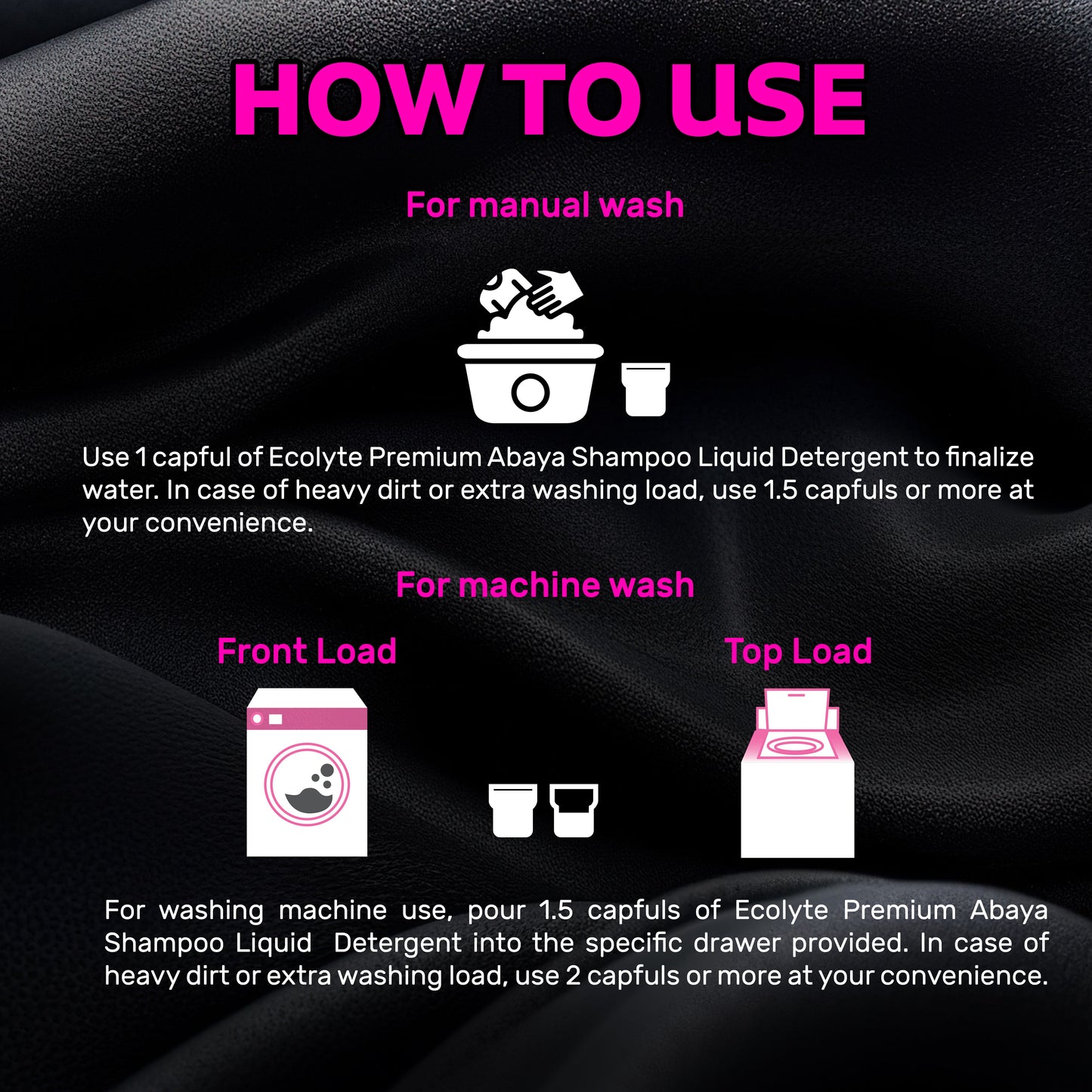 HOW TO USE

For manual wash

Use 1 capful of Ecolyte Premium Abaya Shampoo Liquid Detergent to finalize water. In case of heavy dirt or extra washing load, use 1.5 capfuls or more at your convenience.

For machine wash

Front Load

Top Load

For washing machine use, pour 1.5 capfuls of Ecolyte Premium Abaya Shampoo Liquid Detergent into the specific drawer provided. In case of heavy dirt or extra washing load, use 2 capfuls or more at your convenience.