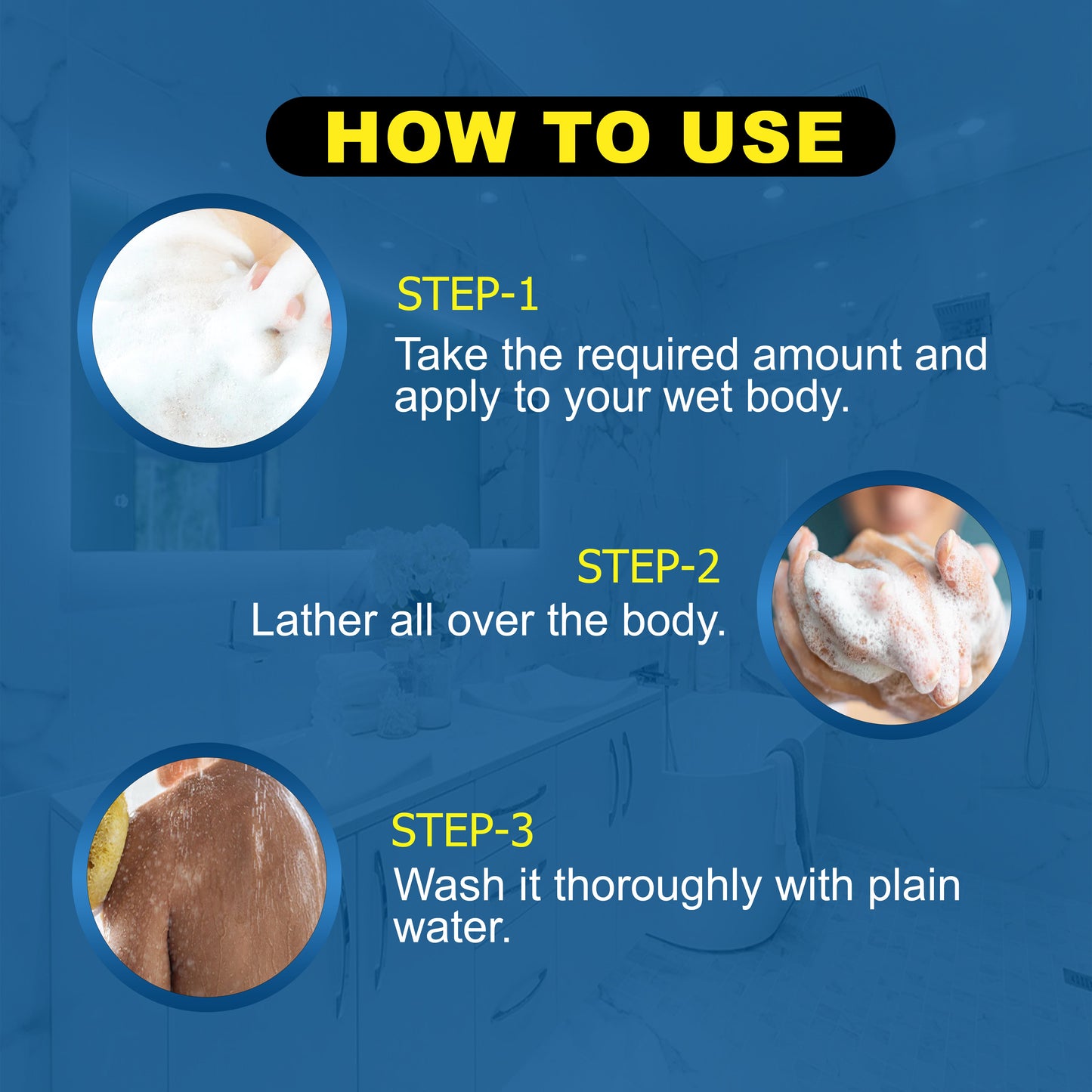 HOW TO USE

STEP-1
Take the required amount and apply to your wet body.

STEP-2
Lather all over the body.

STEP-3
Wash it thoroughly with plain water.