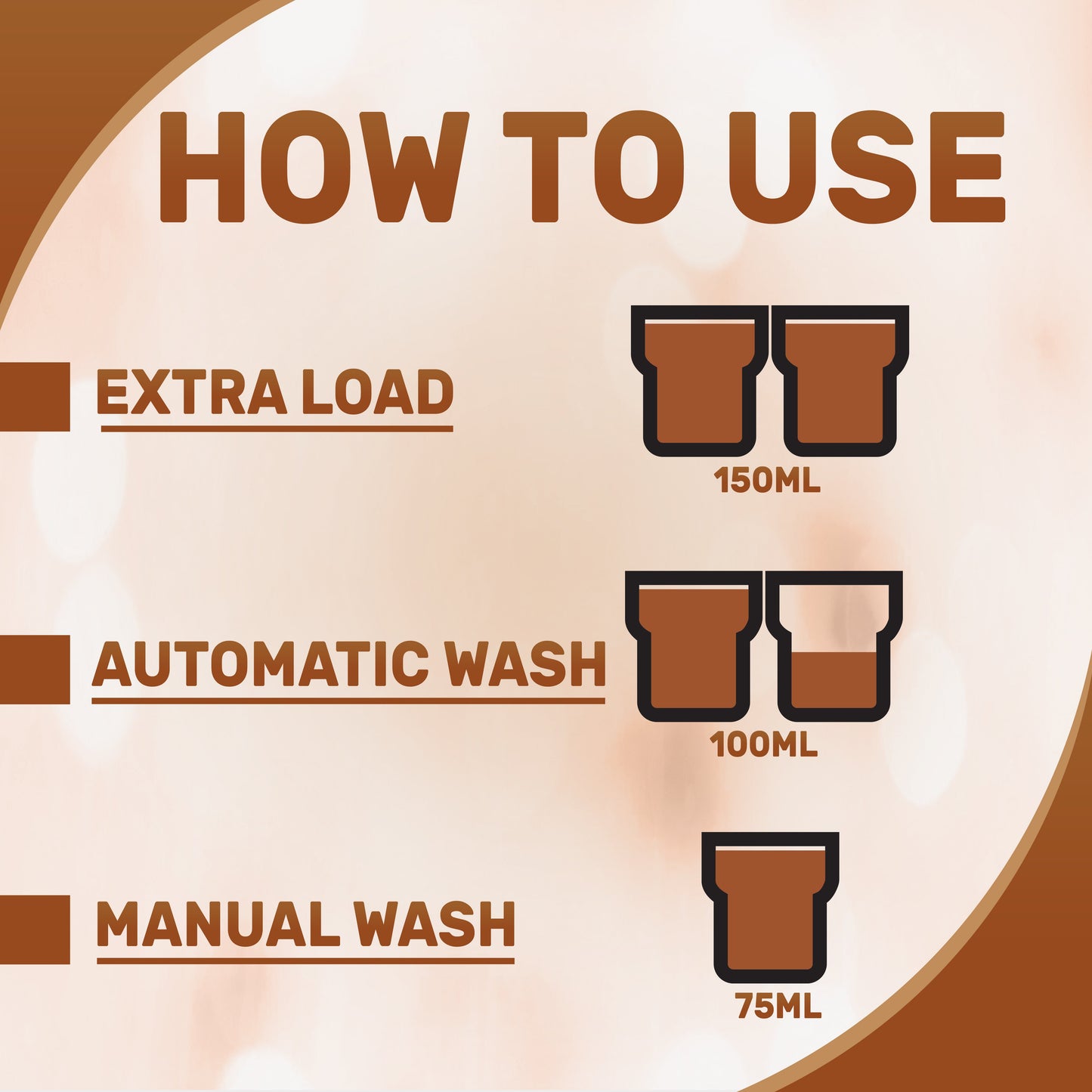 HOW TO USE

EXTRA LOAD

150ML

AUTOMATIC WASH

100ML

MANUAL WASH

75ML